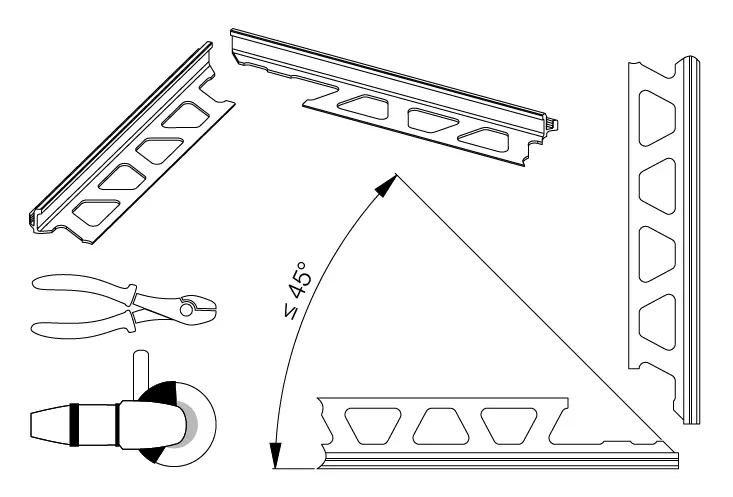 ≤ 45°