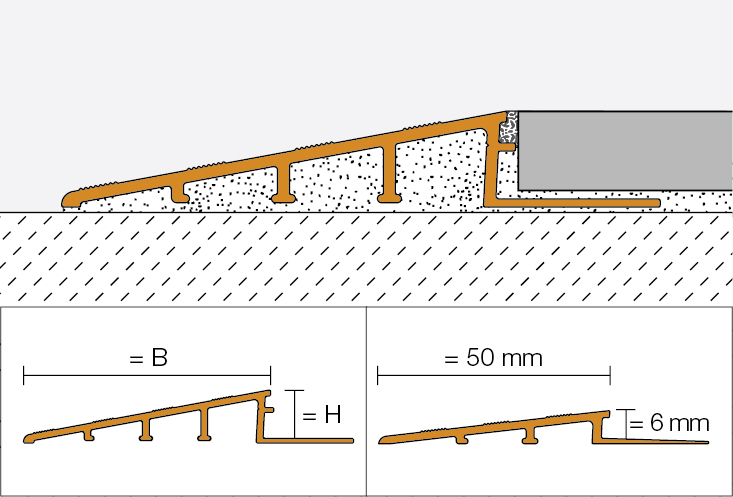 = B

= H

= 50 mm

= 6 mm